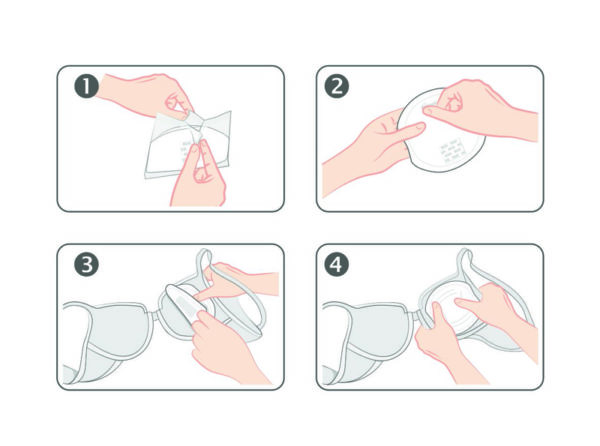 1

2

3

4